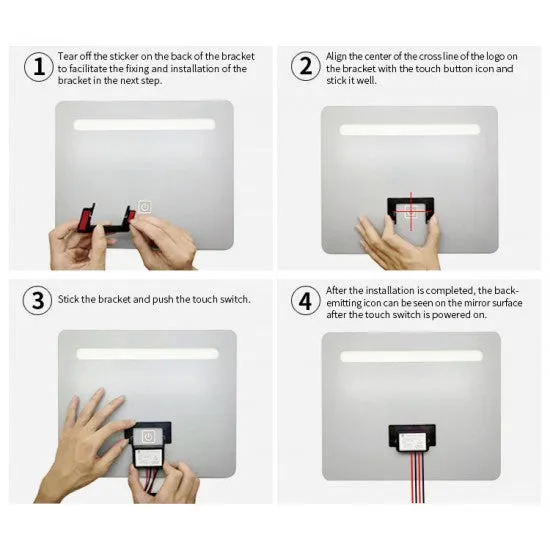 1 Tear off the sticker on the back of the bracket to facilitate the fixing and installation of the bracket in the next step.

2 Align the center of the cross line of the logo on the bracket with the touch button icon and stick it well.

3 Stick the bracket and push the touch switch.

4 After the installation is completed, the back-emitting icon can be seen on the mirror surface after the touch switch is powered on.