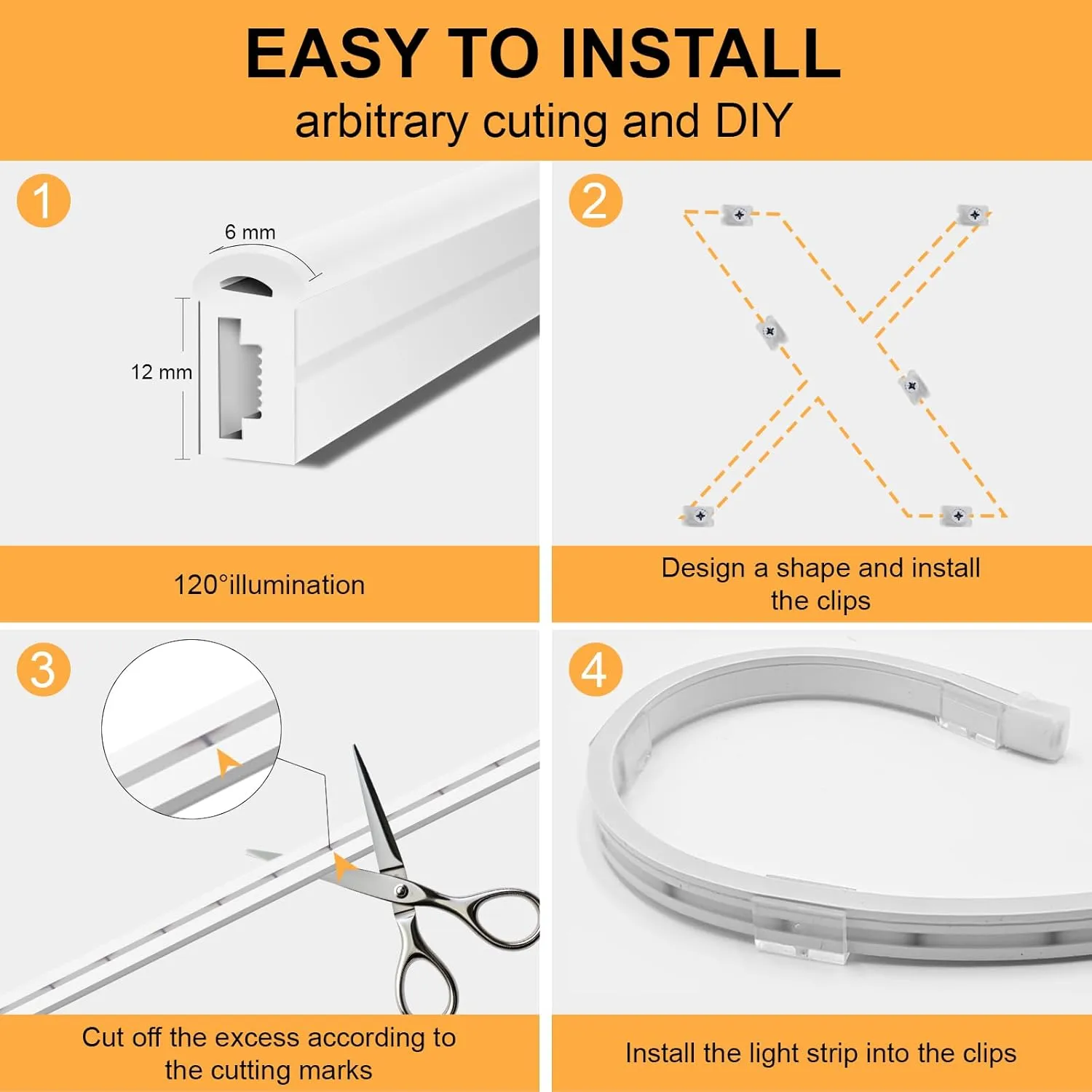 EASY TO INSTALL
arbitrary cuting and DIY

1

6 mm

12 mm

120°illumination

2

Design a shape and install the clips

3

Cut off the excess according to the cutting marks

4

Install the light strip into the clips